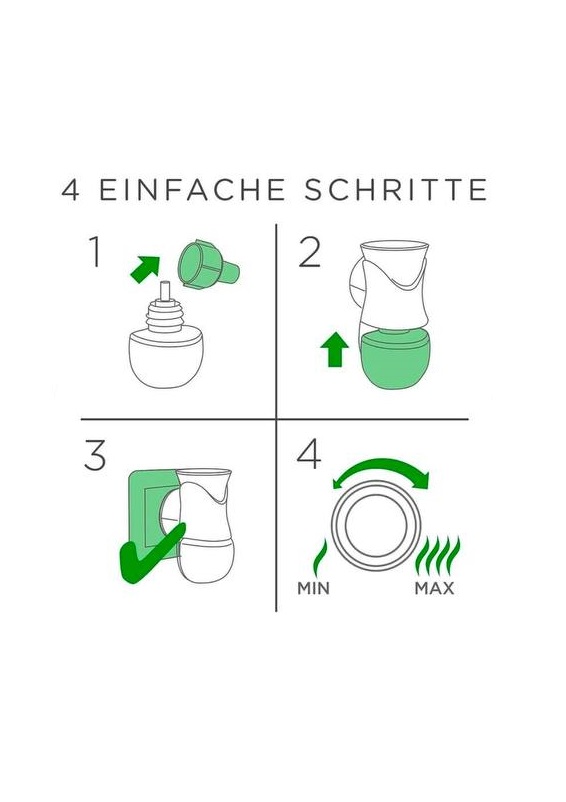 4 EINFACHE SCHRITTE

1

2

3

4

MIN

MAX