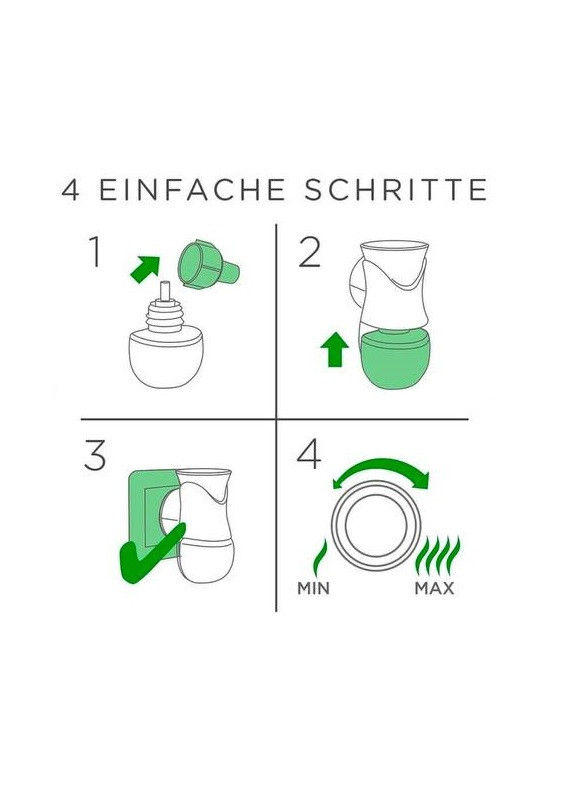 4 EINFACHE SCHRITTE

1

2

3

4

MIN

MAX